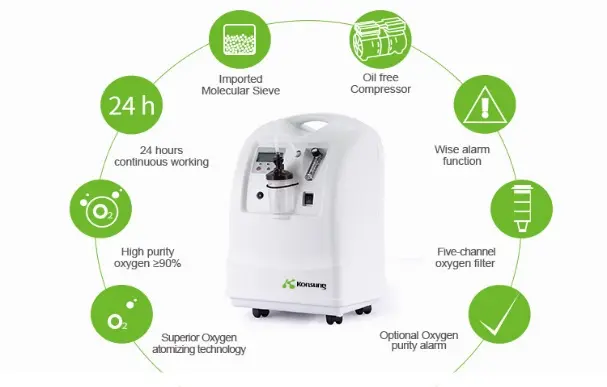 Imported Molecular Sieve

Oil free Compressor

24 h

24 hours continuous working

Wise alarm function

$O_2$

High purity oxygen ≥90%

Five-channel oxygen filter

Konsung

$O_2$

Superior Oxygen atomizing technology

Optional Oxygen purity alarm